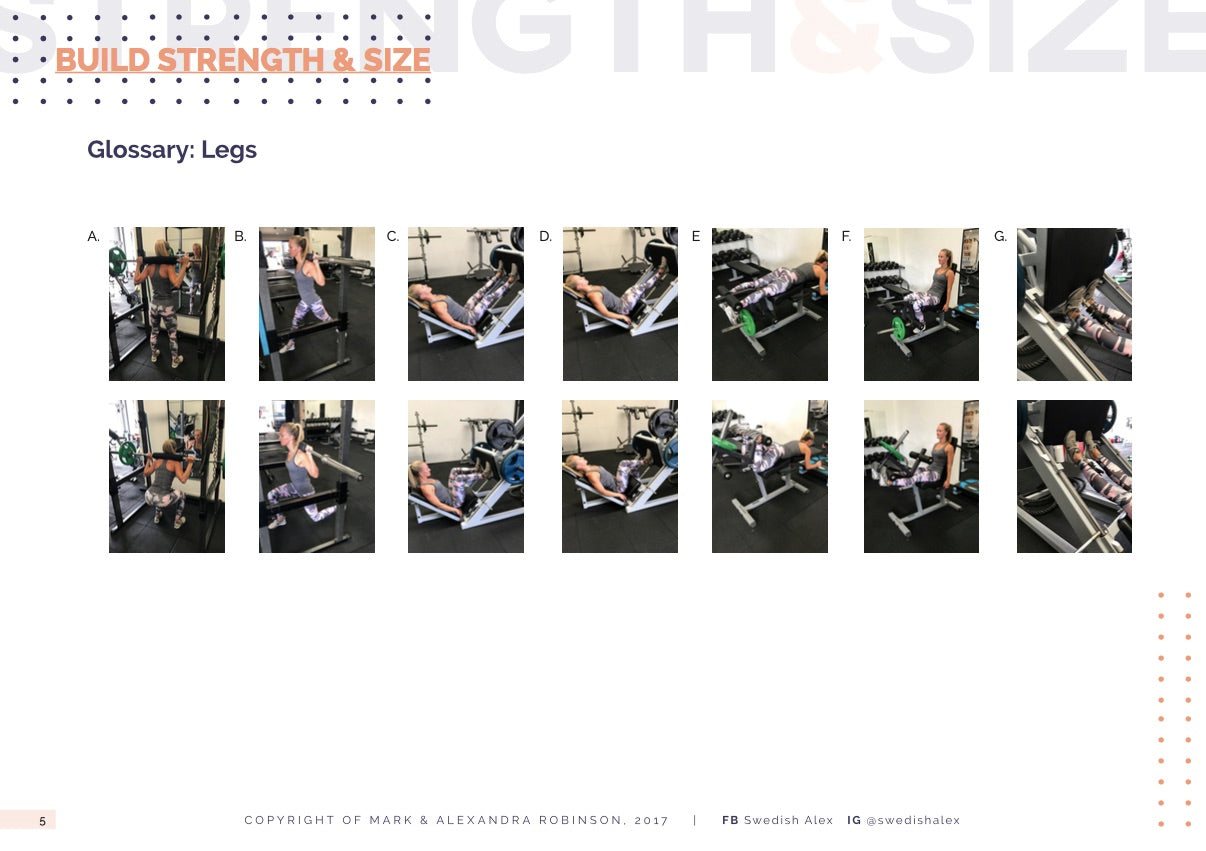 STRENGTH&SIZE

BUILD STRENGTH & SIZE

Glossary: Legs

A.

B.

C.

D.

E.

F.

G.

5

COPYRIGHT OF MARK & ALEXANDRA ROBINSON, 2017 | FB Swedish Alex IG @swedishalex